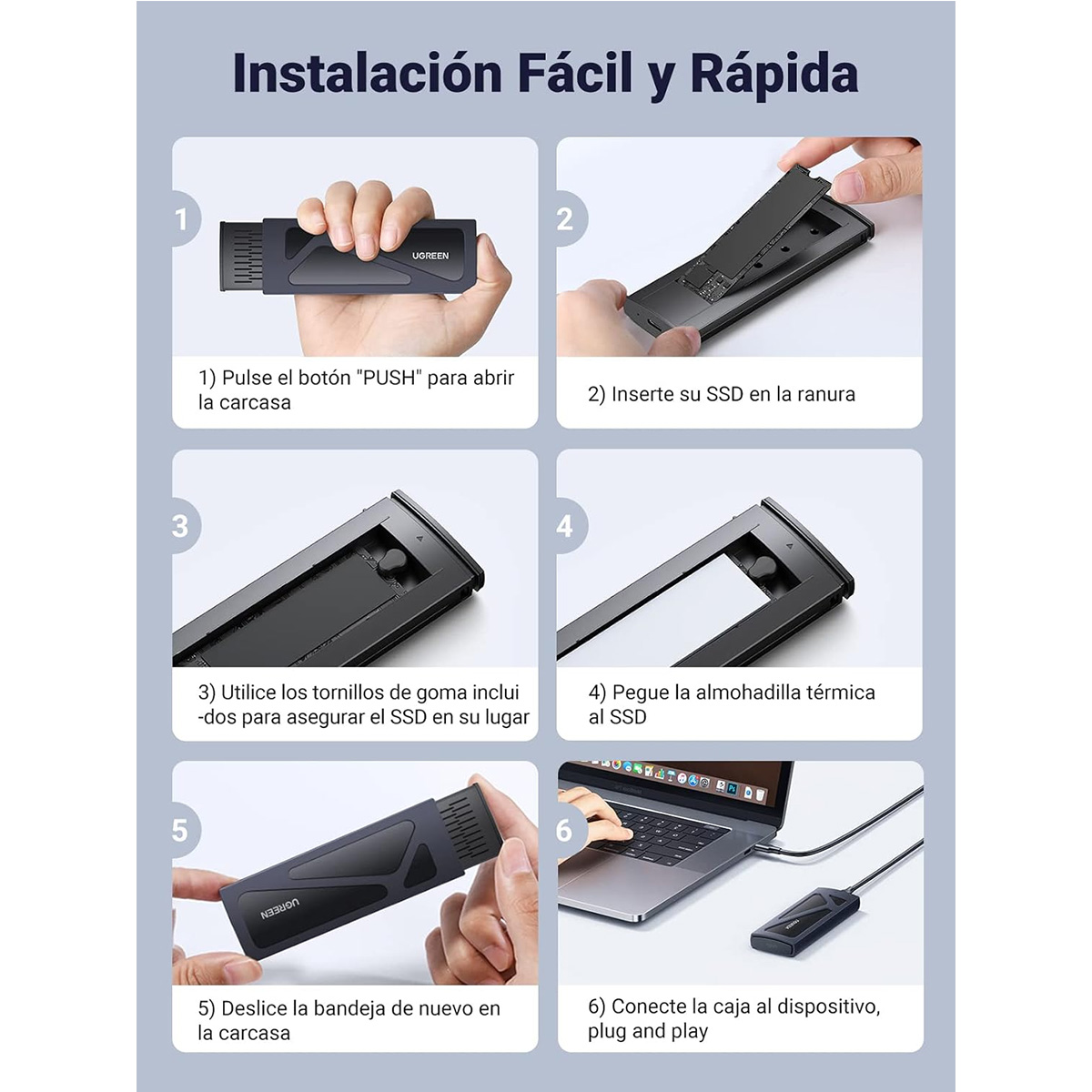 Instalación Fácil y Rápida

1

UGREEN

1) Pulse el botón "PUSH" para abrir la carcasa

2

2) Inserte su SSD en la ranura

3

3) Utilice los tornillos de goma inclui -dos para asegurar el SSD en su lugar

4

4) Pegue la almohadilla térmica al SSD

5

UGREEN

5) Deslice la bandeja de nuevo en la carcasa

6

6) Conecte la caja al dispositivo, plug and play