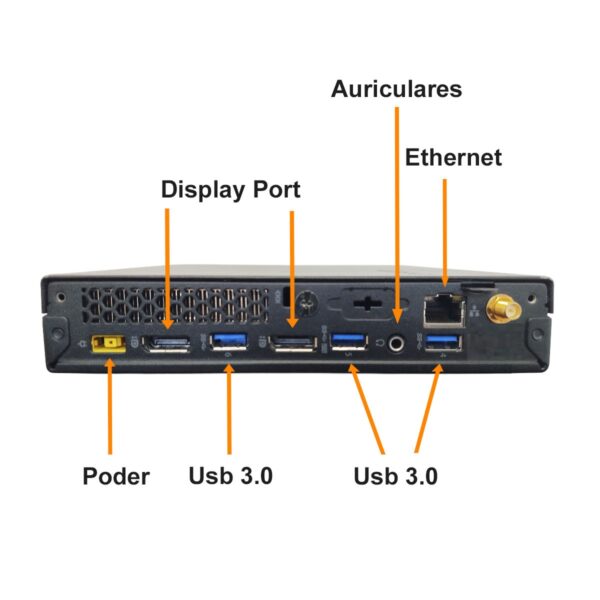 Auriculares

Ethernet

Display Port

Poder

Usb 3.0

Usb 3.0